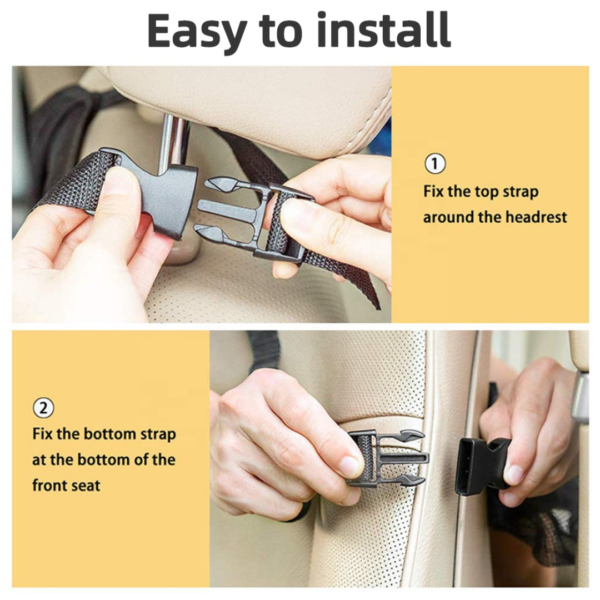 Easy to install

①
Fix the top strap around the headrest

②
Fix the bottom strap at the bottom of the front seat